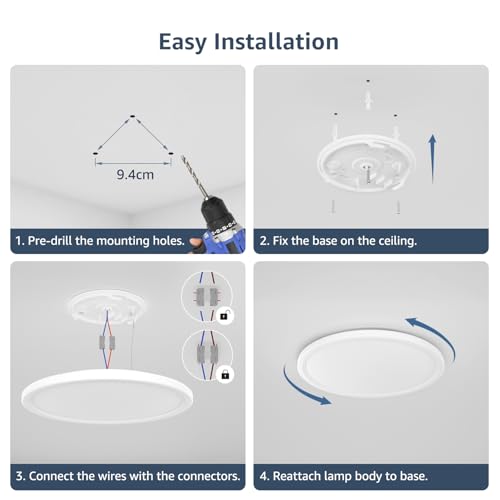 Easy Installation

9.4cm

1. Pre-drill the mounting holes.

2. Fix the base on the ceiling.

3. Connect the wires with the connectors.

4. Reattach lamp body to base.