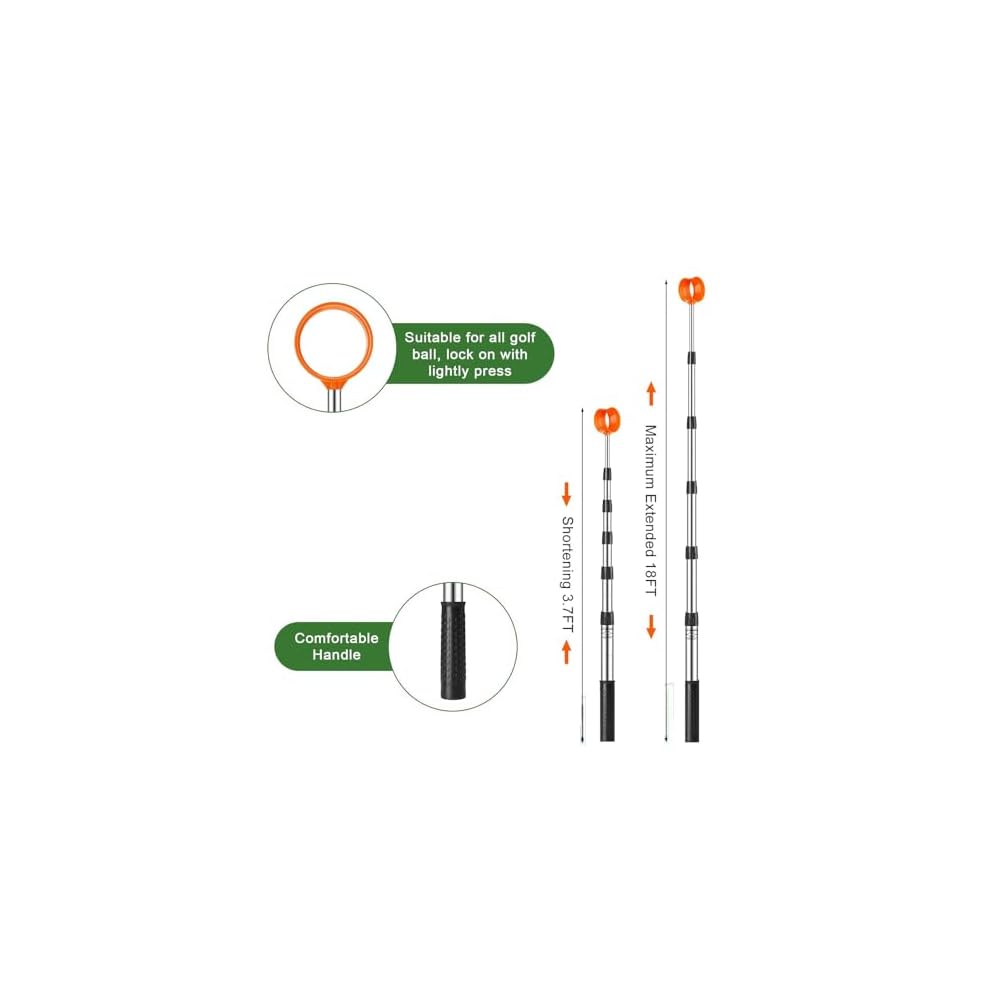 Suitable for all golf ball, lock on with lightly press

Comfortable Handle

Shortening 3.7FT

Maximum Extended 18FT