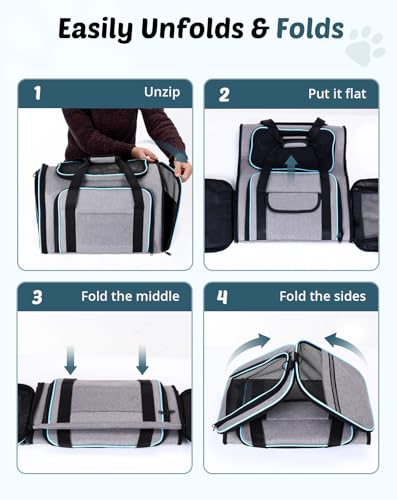 Easily Unfolds & Folds

1 Unzip

2 Put it flat

3 Fold the middle

4 Fold the sides