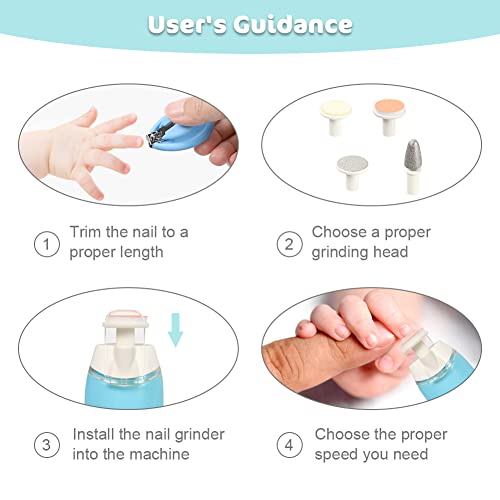 User's Guidance

1 Trim the nail to a proper length

2 Choose a proper grinding head

3 Install the nail grinder into the machine

4 Choose the proper speed you need