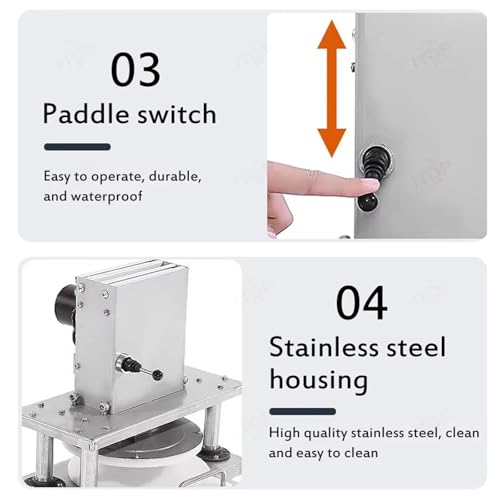 03
Paddle switch

Easy to operate, durable, and waterproof

04
Stainless steel housing

High quality stainless steel, clean and easy to clean