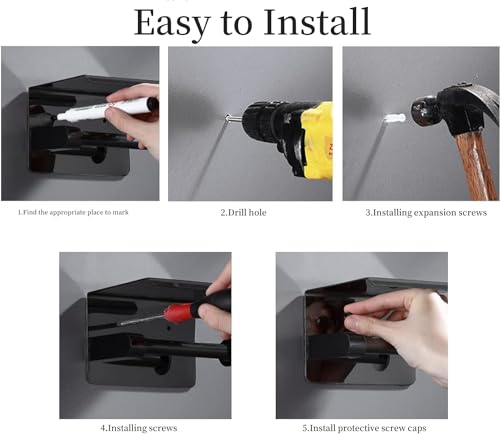 Easy to Install

1.Find the appropriate place to mark

2.Drill hole

3.Installing expansion screws

4.Installing screws

5.Install protective screw caps