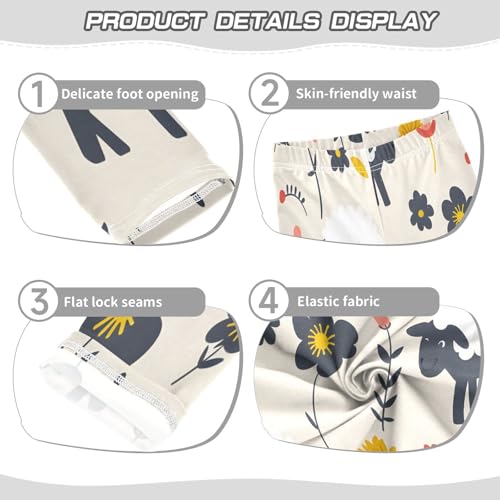 PRODUCT DETAILS DISPLAY

1 Delicate foot opening

2 Skin-friendly waist

3 Flat lock seams

4 Elastic fabric