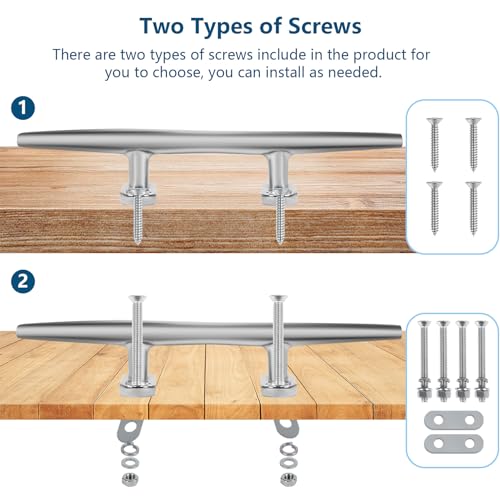 Two Types of Screws

There are two types of screws include in the product for you to choose, you can install as needed.

1

2