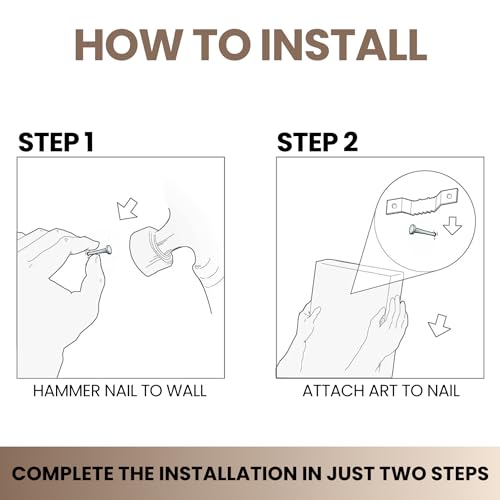 HOW TO INSTALL

STEP 1

HAMMER NAIL TO WALL

STEP 2

ATTACH ART TO NAIL

COMPLETE THE INSTALLATION IN JUST TWO STEPS