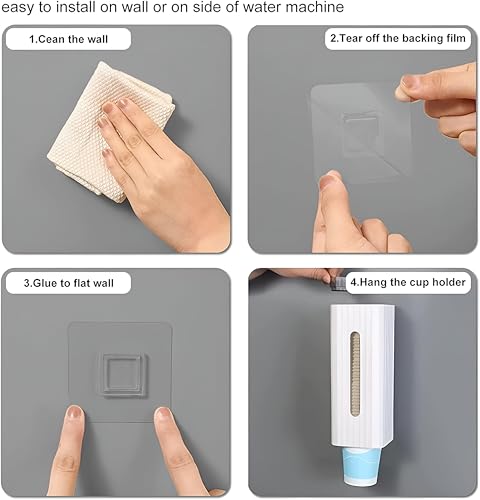 easy to install on wall or on side of water machine

1.Cean the wall

2.Tear off the backing film

3.Glue to flat wall

4.Hang the cup holder