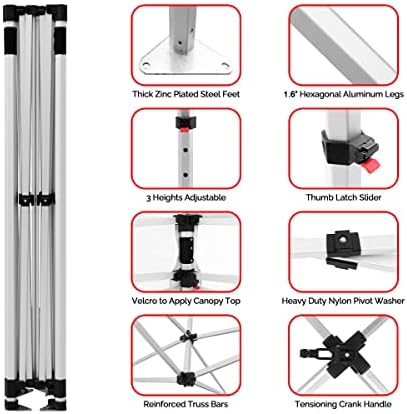 Thick Zinc Plated Steel Feet

1.6" Hexagonal Aluminum Legs

3 Heights Adjustable

Thumb Latch Slider

Velcro to Apply Canopy Top

Heavy Duty Nylon Pivot Washer

Reinforced Truss Bars

Tensioning Crank Handle