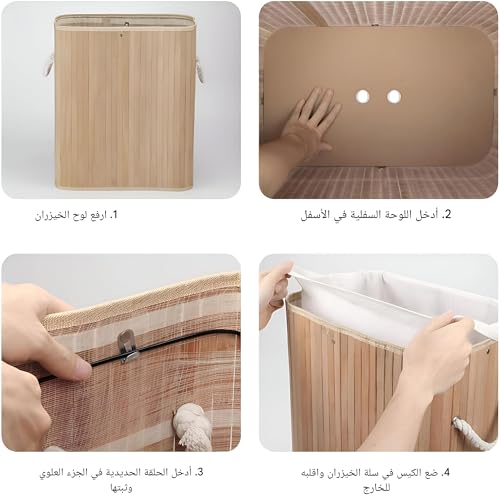 1. ارفع لوح الخيزران

2. أدخل اللوحة السفلية في الأسفل

3. أدخل الحلقة الحديدية في الجزء العلوي وثبتها

4. ضع الكيس في سلة الخيزران واقلبه للخارج