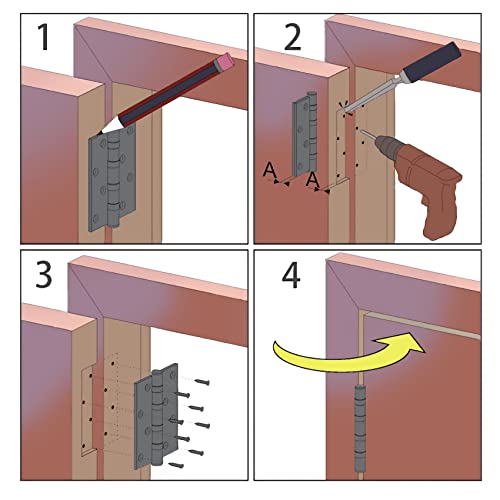 1

2

A

A

3

4