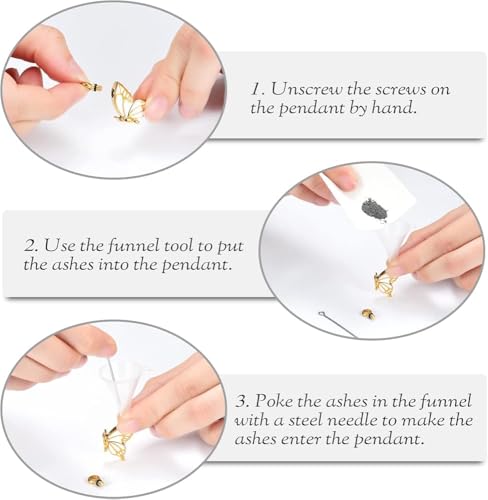 1. Unscrew the screws on the pendant by hand.

2. Use the funnel tool to put the ashes into the pendant.

3. Poke the ashes in the funnel with a steel needle to make the ashes enter the pendant.