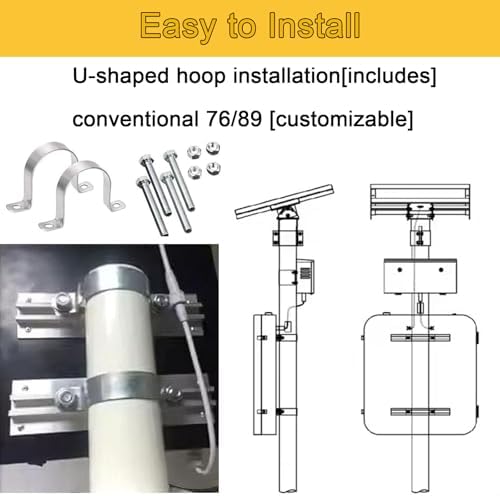 Easy to Install

U-shaped hoop installation[includes]

conventional 76/89 [customizable]