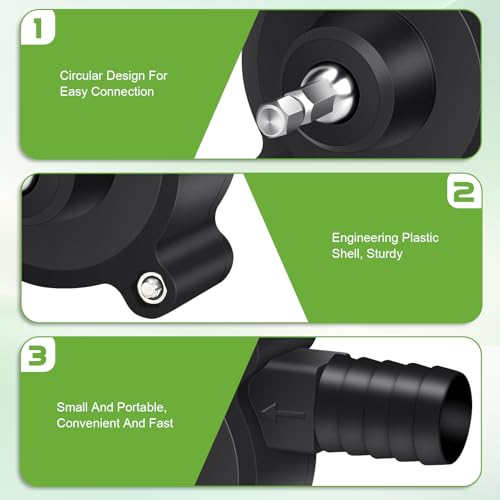 1

Circular Design For Easy Connection

2

Engineering Plastic Shell, Sturdy

3

Small And Portable, Convenient And Fast