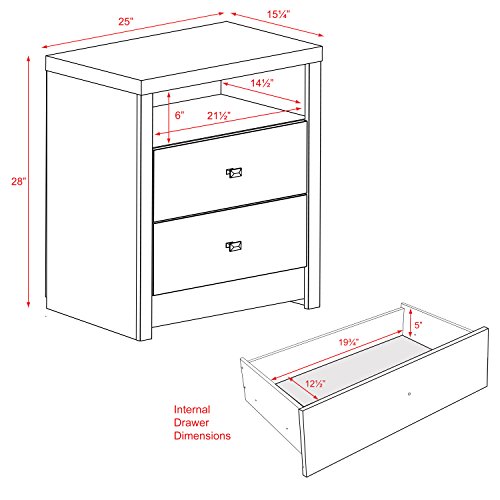 25"

15¼"

14½"

6"

21½"

28"

5"

19¾"

12½"

Internal Drawer Dimensions