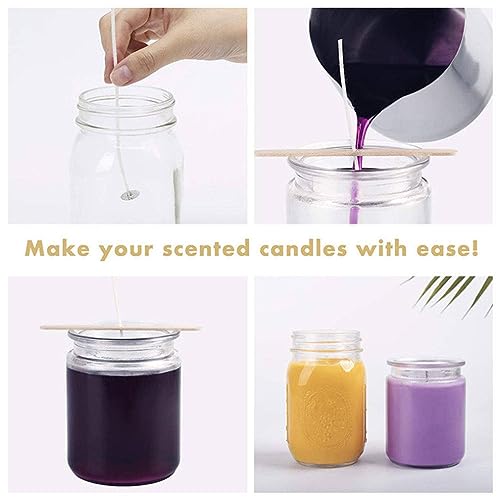 Make your scented candles with ease!