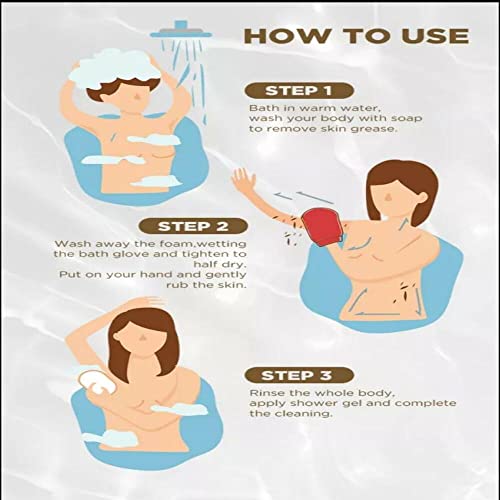 HOW TO USE

STEP 1

Bath in warm water, wash your body with soap to remove skin grease.

STEP 2

Wash away the foam,wetting the bath glove and tighten to half dry.
Put on your hand and gently rub the skin.

STEP 3

Rinse the whole body, apply shower gel and complete the cleaning.