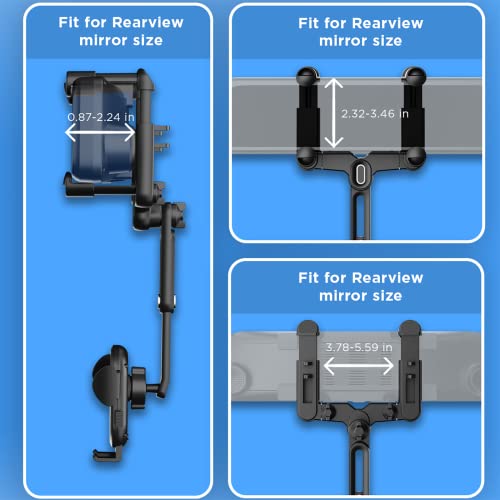 Fit for Rearview mirror size

0.87-2.24 in

Fit for Rearview mirror size

2.32-3.46 in

Fit for Rearview mirror size

3.78-5.59 in