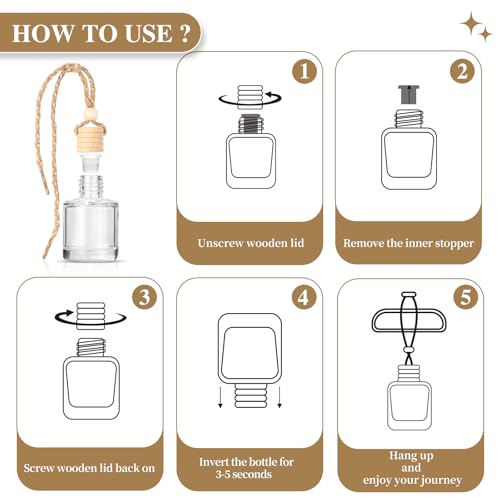 HOW TO USE ?

1
Unscrew wooden lid

2
Remove the inner stopper

3
Screw wooden lid back on

4
Invert the bottle for 3-5 seconds

5
Hang up and enjoy your journey