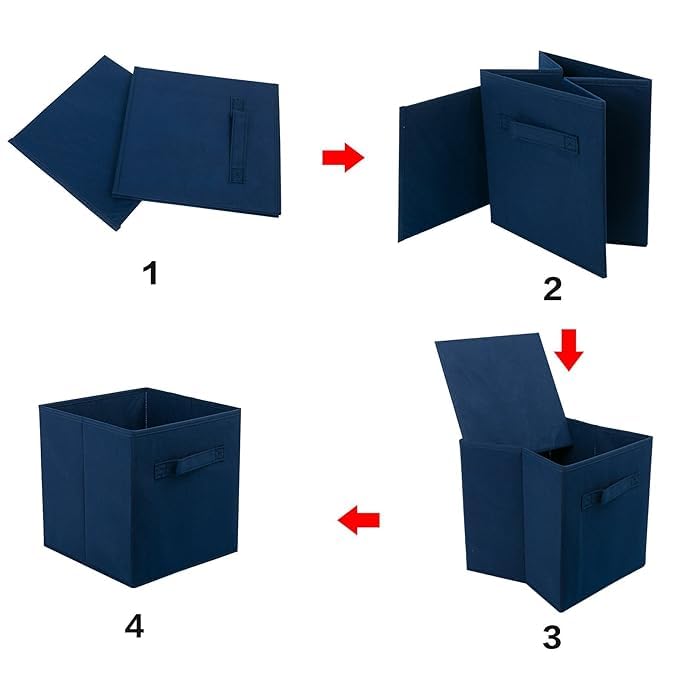 1

2

4

3