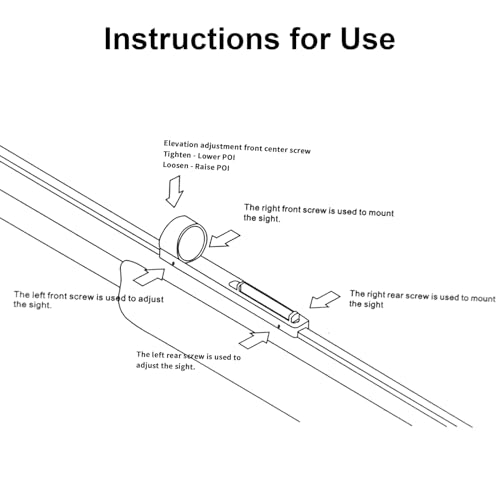 Instructions for Use

Elevation adjustment front center screw
Tighten - Lower POI
Loosen - Raise POI

The right front screw is used to mount the sight.

The left front screw is used to adjust the sight.

The right rear screw is used to mount the sight

The left rear screw is used to adjust the sight.