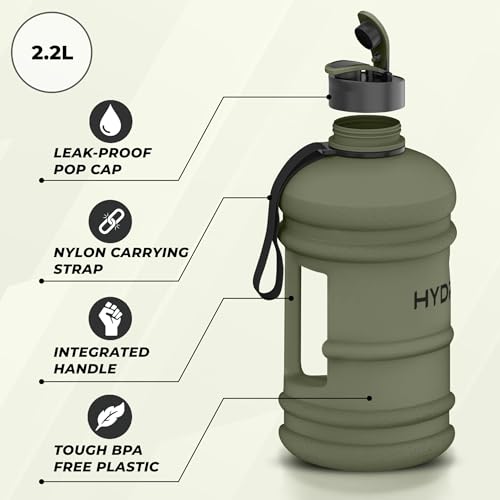 2.2L

LEAK-PROOF POP CAP

NYLON CARRYING STRAP

INTEGRATED HANDLE

TOUGH BPA FREE PLASTIC

HYD