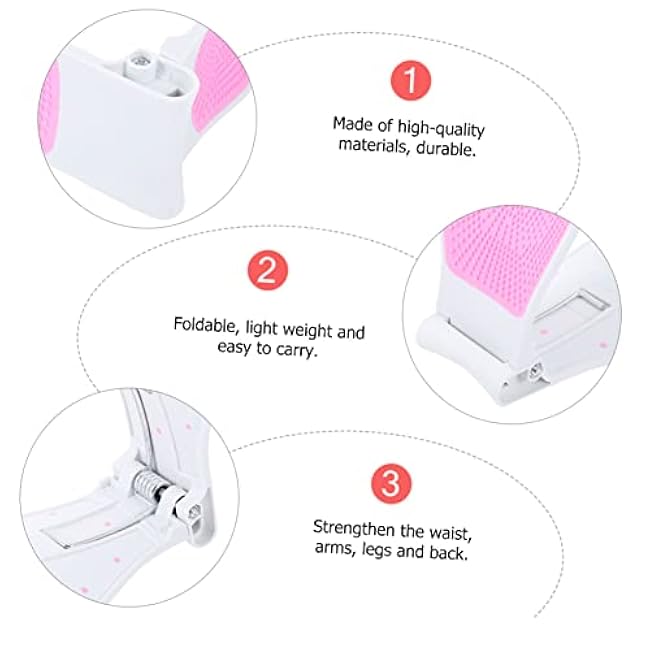 1

Made of high-quality materials, durable.

2

Foldable, light weight and easy to carry.

3

Strengthen the waist, arms, legs and back.