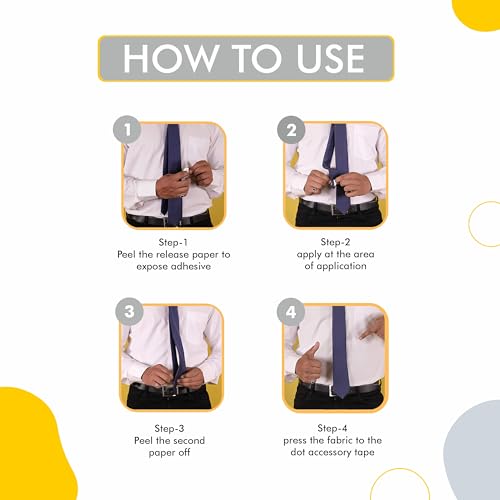 HOW TO USE

1

Step-1
Peel the release paper to expose adhesive

2

Step-2
apply at the area of application

3

Step-3
Peel the second paper off

4

Step-4
press the fabric to the dot accessory tape