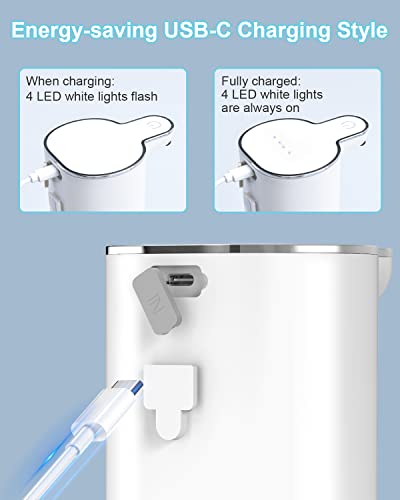 Energy-saving USB-C Charging Style

When charging:
4 LED white lights flash

Fully charged:
4 LED white lights are always on

IN