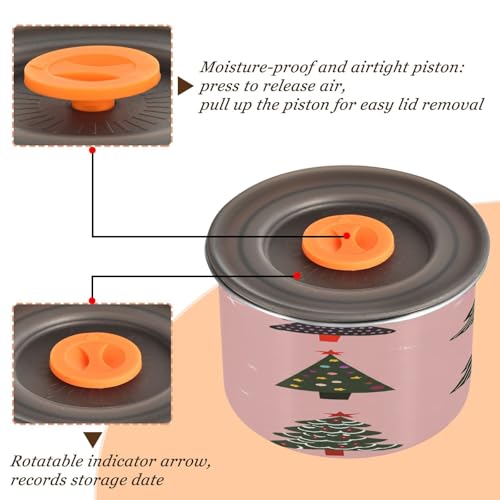 Moisture-proof and airtight piston:
press to release air,
pull up the piston for easy lid removal

Rotatable indicator arrow,
records storage date