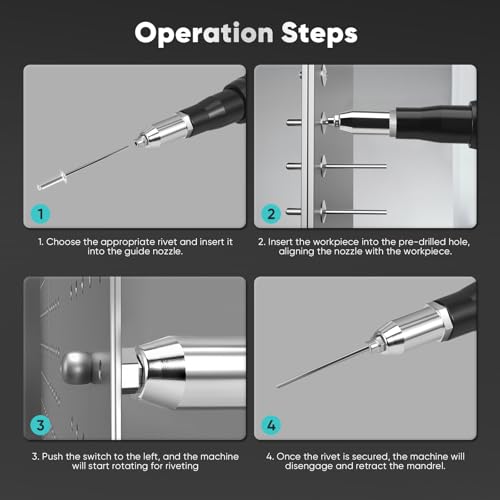 Operation Steps

1

1. Choose the appropriate rivet and insert it into the guide nozzle.

2

2. Insert the workpiece into the pre-drilled hole, aligning the nozzle with the workpiece.

3

3. Push the switch to the left, and the machine will start rotating for riveting

4

4. Once the rivet is secured, the machine will disengage and retract the mandrel.