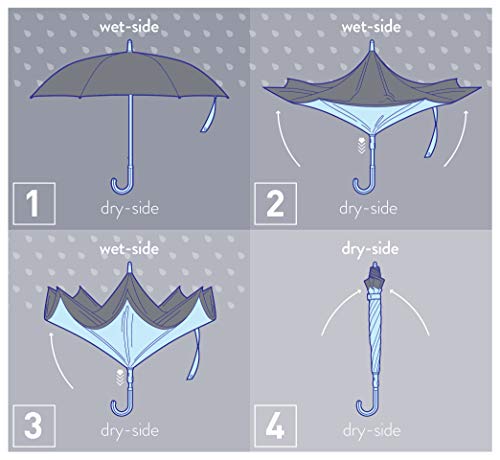 wet-side

1

dry-side

wet-side

2

dry-side

wet-side

3

dry-side

dry-side

4

dry-side