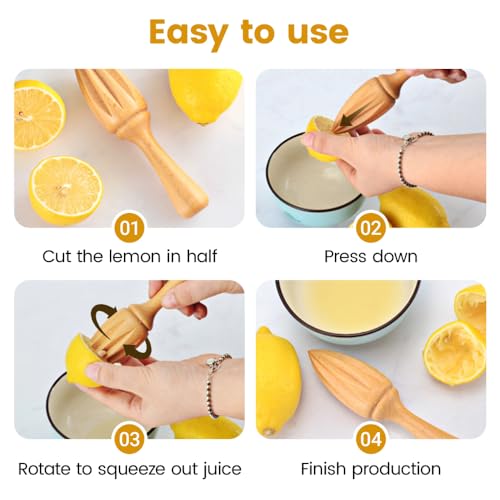 Easy to use

01
Cut the lemon in half

02
Press down

03
Rotate to squeeze out juice

04
Finish production