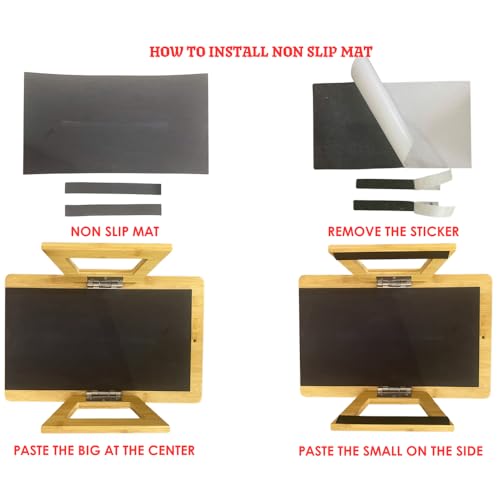 HOW TO INSTALL NON SLIP MAT

NON SLIP MAT

REMOVE THE STICKER

PASTE THE BIG AT THE CENTER

PASTE THE SMALL ON THE SIDE