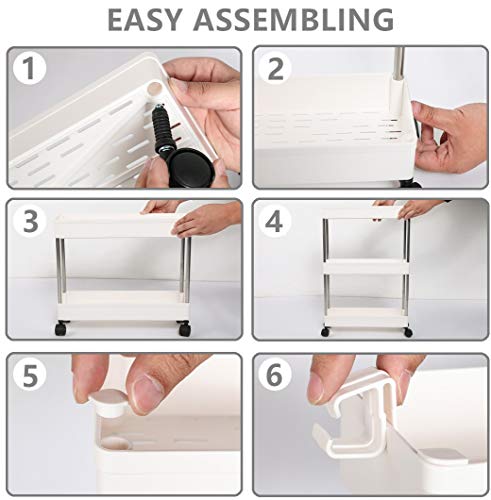 EASY ASSEMBLING

1

2

3

4

5

6