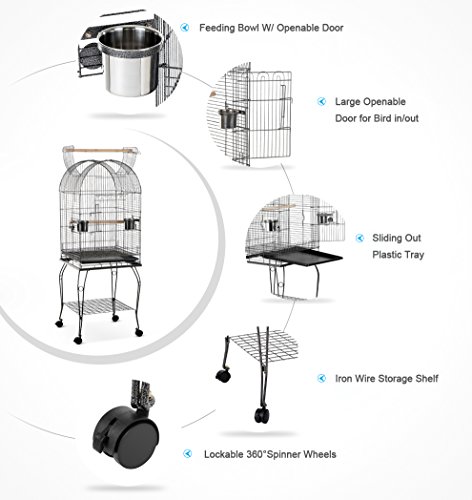 Feeding Bowl W/ Openable Door

Large Openable
Door for Bird in/out

Sliding Out
Plastic Tray

Iron Wire Storage Shelf

Lockable 360°Spinner Wheels