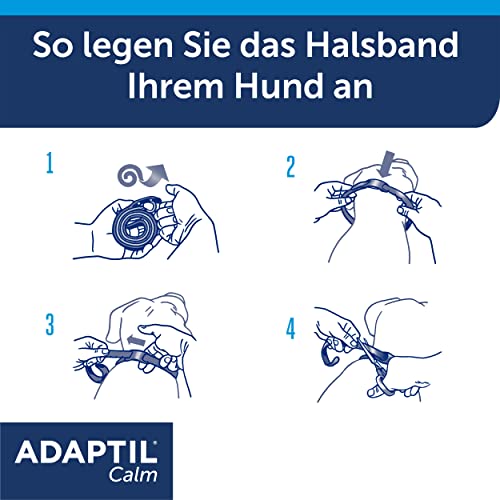 So legen Sie das Halsband Ihrem Hund an

1

2

3

4

ADAPTIL®
Calm