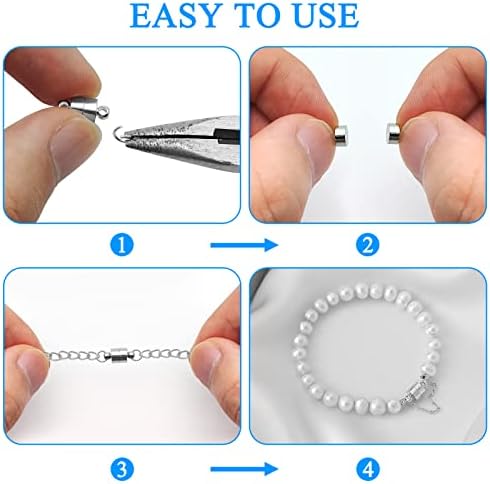 EASY TO USE

1

2

3

4