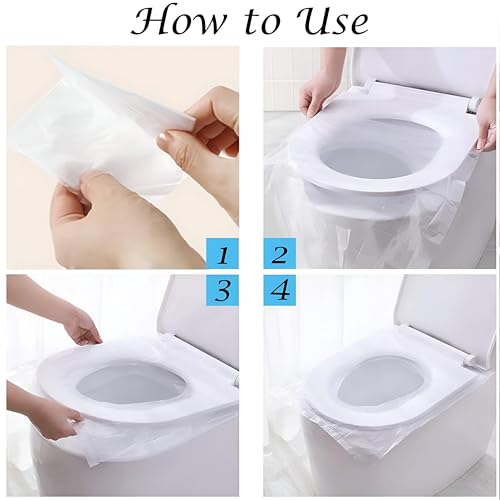 How to Use

1

2

3

4