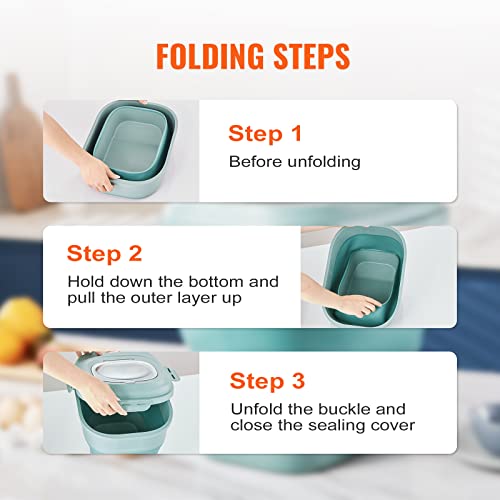 FOLDING STEPS

Step 1
Before unfolding

Step 2
Hold down the bottom and pull the outer layer up

Step 3
Unfold the buckle and close the sealing cover