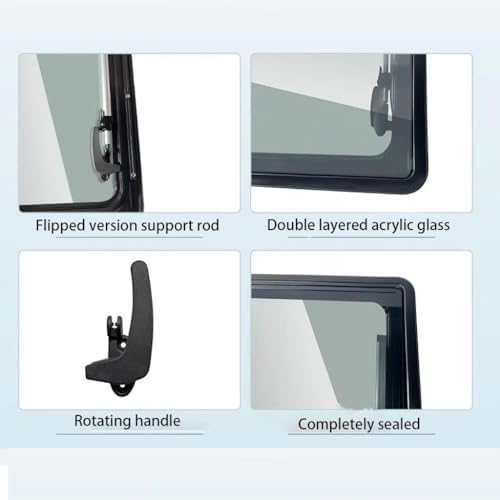 Flipped version support rod

Double layered acrylic glass

Rotating handle

Completely sealed