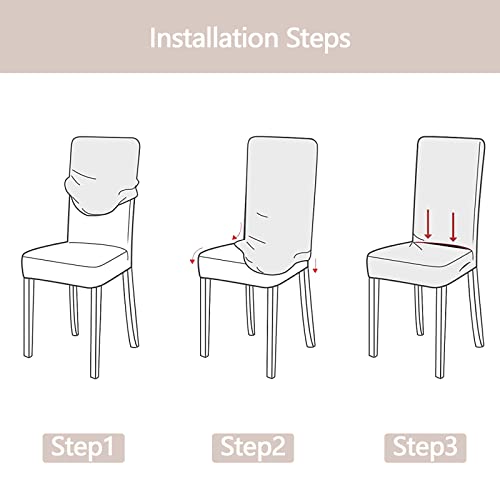 Installation Steps

Step1

Step2

Step3