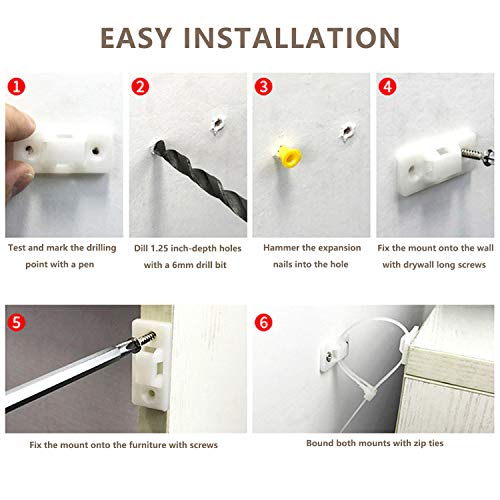 EASY INSTALLATION

1

Test and mark the drilling point with a pen

2

Dill 1.25 inch-depth holes with a 6mm drill bit

3

Hammer the expansion nails into the hole

4

Fix the mount onto the wall with drywall long screws

5

Fix the mount onto the furniture with screws

6

Bound both mounts with zip ties