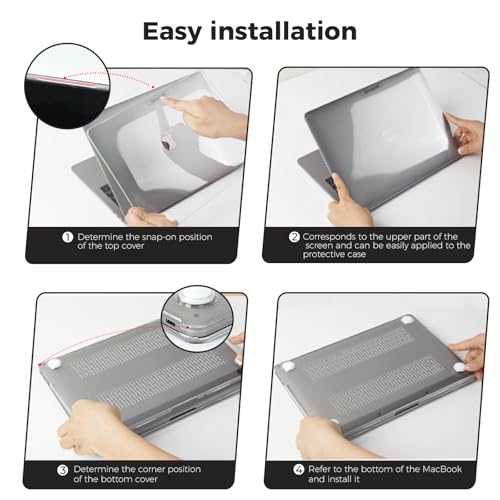 Easy installation

1 Determine the snap-on position of the top cover

2 Corresponds to the upper part of the screen and can be easily applied to the protective case

3 Determine the corner position of the bottom cover

4 Refer to the bottom of the MacBook and install it