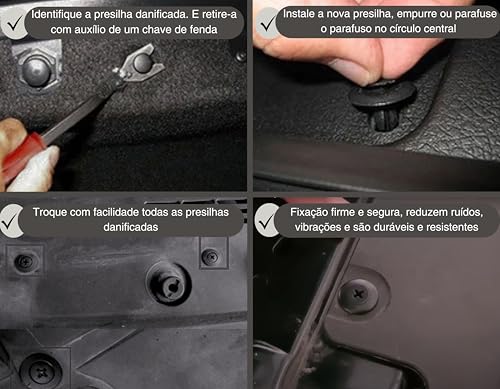 Identifique a presilha danificada. E retire-a com auxílio de um chave de fenda

Instale a nova presilha, empurre ou parafuse o parafuso no círculo central

Troque com facilidade todas as presilhas danificadas

Fixação firme e segura, reduzem ruídos, vibrações e são duráveis e resistentes