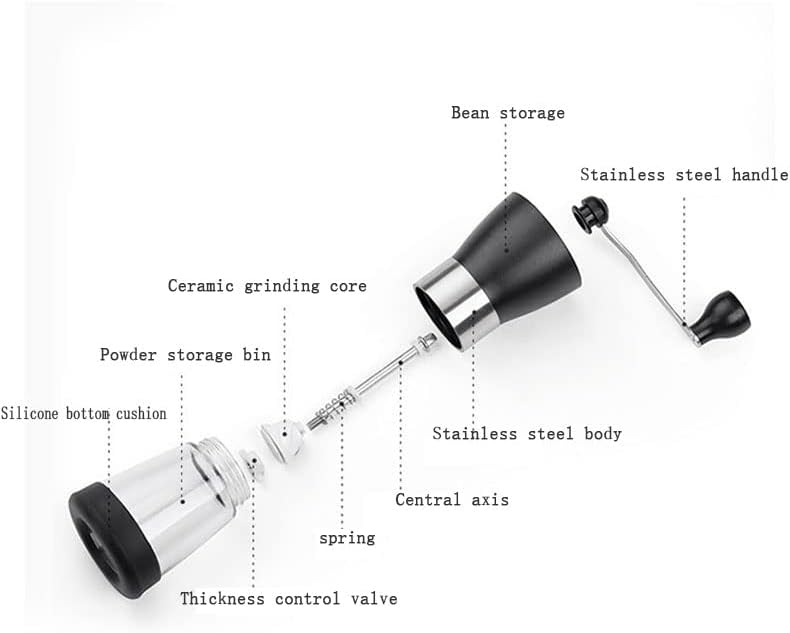 Bean storage

Stainless steel handle

Ceramic grinding core

Powder storage bin

Silicone bottom cushion

Stainless steel body

Central axis

spring

Thickness control valve