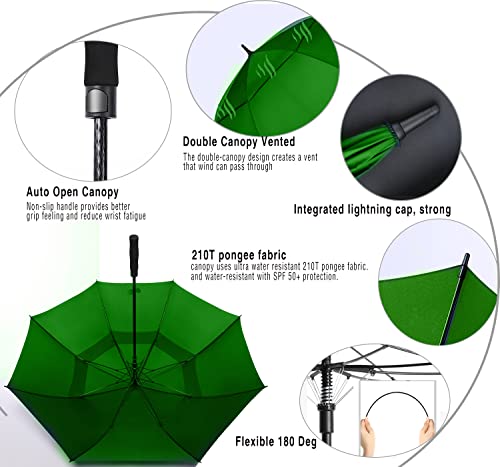 Double Canopy Vented
The double-canopy design creates a vent that wind can pass through

Auto Open Canopy
Non-slip handle provides better grip feeling and reduce wrist fatigue

Integrated lightning cap, strong

210T pongee fabric
canopy uses ultra water resistant 210T pongee fabric. and water-resistant with SPF 50+ protection.

Flexible 180 Deg