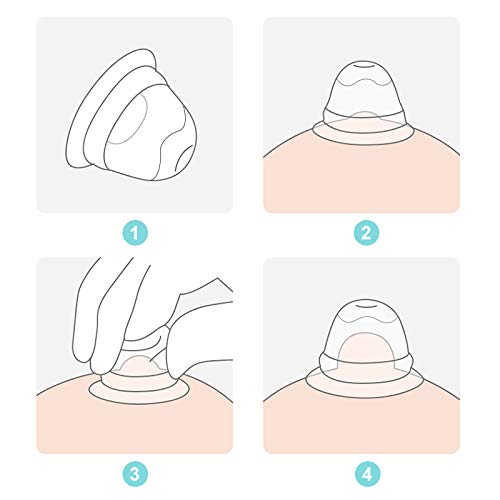 1

2

3

4