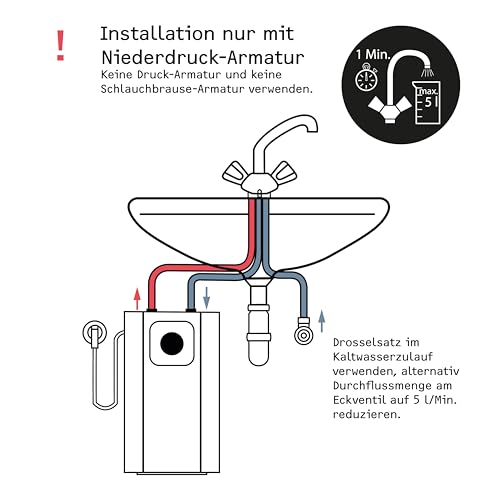 !

Installation nur mit Niederdruck-Armatur

Keine Druck-Armatur und keine Schlauchbrause-Armatur verwenden.

1 Min.

max.
5 l

Drosselsatz im Kaltwasserzulauf verwenden, alternativ Durchflussmenge am Eckventil auf 5 l/Min. reduzieren.