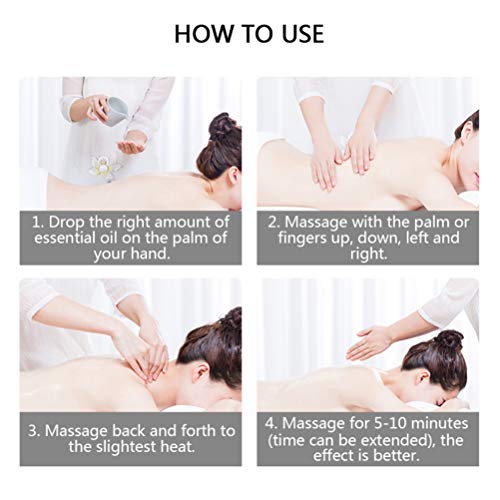 HOW TO USE

1. Drop the right amount of essential oil on the palm of your hand.

2. Massage with the palm or fingers up, down, left and right.

3. Massage back and forth to the slightest heat.

4. Massage for 5-10 minutes (time can be extended), the effect is better.