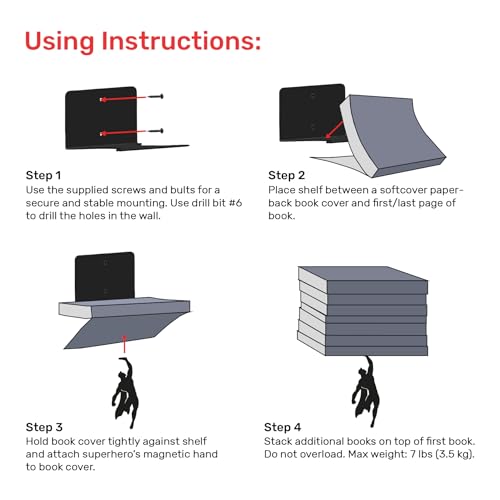 Using Instructions:

Step 1
Use the supplied screws and bults for a secure and stable mounting. Use drill bit #6 to drill the holes in the wall.

Step 2
Place shelf between a softcover paperback book cover and first/last page of book.

Step 3
Hold book cover tightly against shelf and attach superhero's magnetic hand to book cover.

Step 4
Stack additional books on top of first book. Do not overload. Max weight: 7 lbs (3.5 kg).