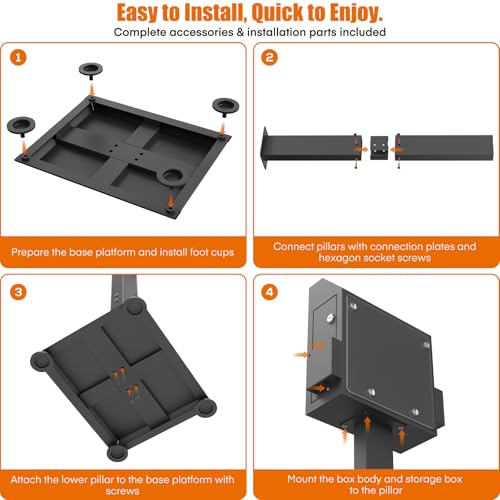 Easy to Install, Quick to Enjoy.
Complete accessories & installation parts included

1
Prepare the base platform and install foot cups

2
Connect pillars with connection plates and hexagon socket screws

3
Attach the lower pillar to the base platform with screws

4
Mount the box body and storage box to the pillar